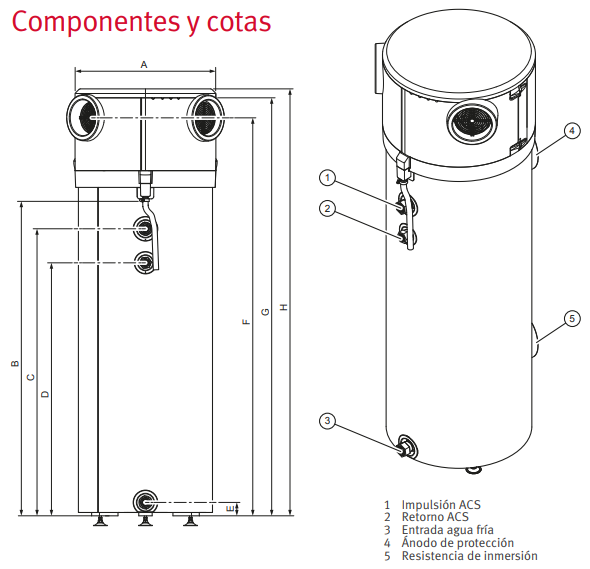 Componentes y cotas

A
B
C
D
E
F
G
H

1
2
3
4
5

1 Impulsión ACS
2 Retorno ACS
3 Entrada agua fría
4 Ánodo de protección
5 Resistencia de inmersión